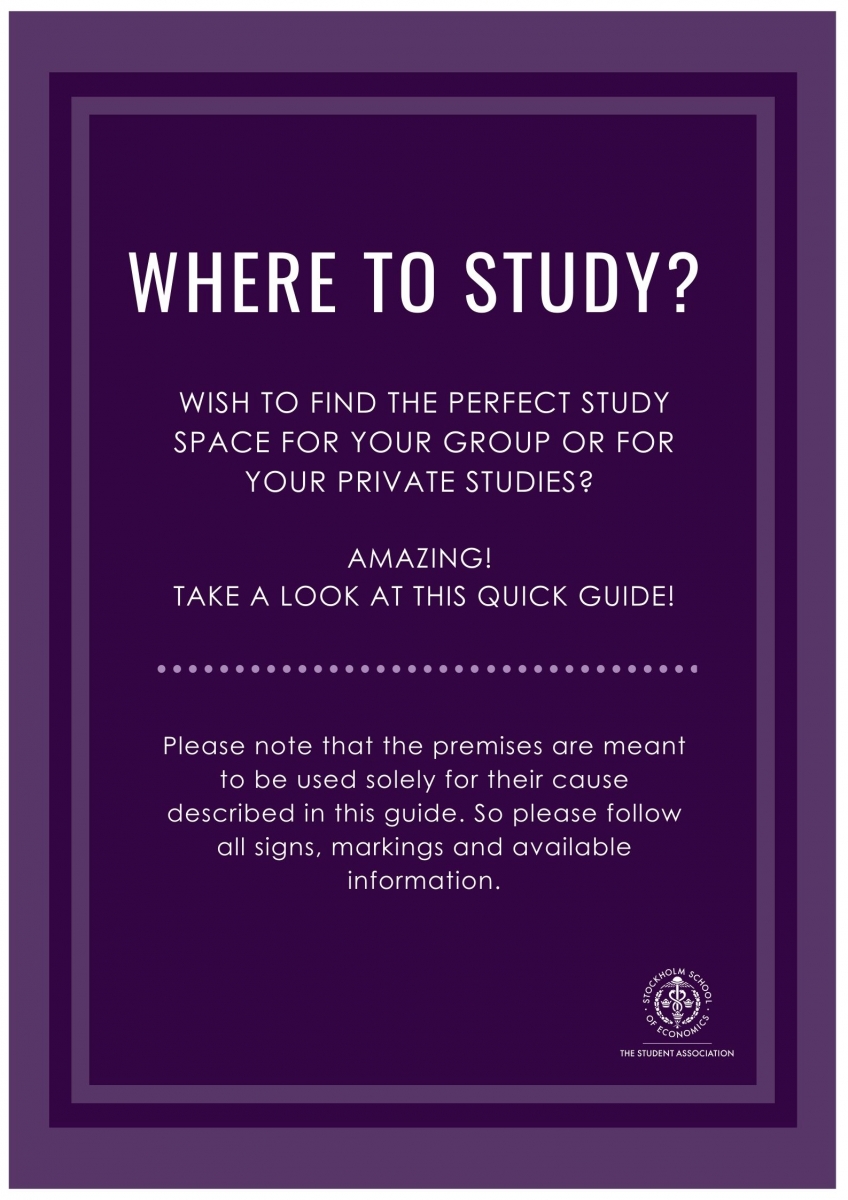 WHERE TO STUDY?

WISH TO FIND THE PERFECT STUDY SPACE FOR YOUR GROUP OR FOR YOUR PRIVATE STUDIES?

AMAZING!
TAKE A LOOK AT THIS QUICK GUIDE!

Please note that the premises are meant to be used solely for their cause described in this guide. So please follow all signs, markings and available information.

STOCKHOLM SCHOOL OF ECONOMICS

THE STUDENT ASSOCIATION